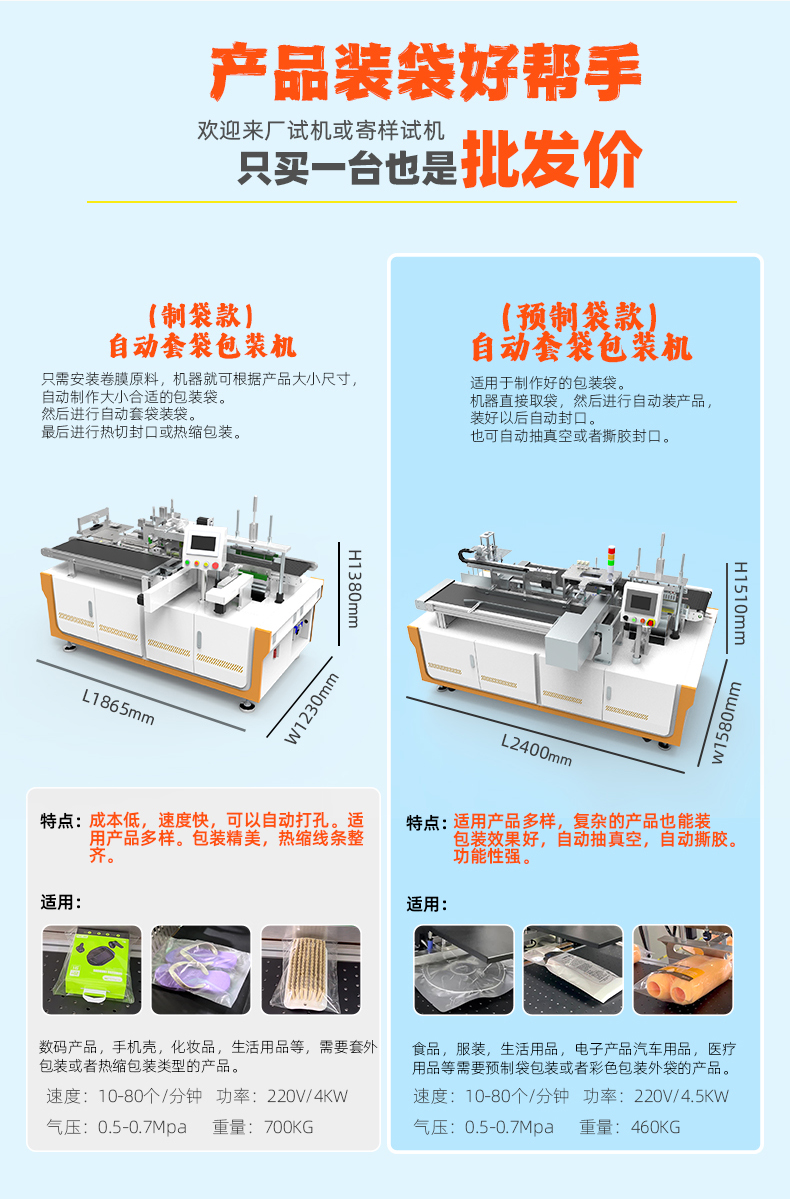 产品装袋好帮手

欢迎来厂试机或寄样试机

只买一台也是批发价

（制袋款）
自动套袋包装机

只需安装卷膜原料，机器就可根据产品大小尺寸，自动制作大小合适的包装袋。
然后进行自动套袋装袋。
最后进行热切封口或热缩包装。

H1380mm
L1865mm
W1230mm

特点：成本低，速度快，可以自动打孔。适用产品多样。包装精美，热缩线条整齐。

适用：

数码产品，手机壳，化妆品，生活用品等，需要套外包装或者热缩包装类型的产品。

速度：10-80个/分钟　功率：220V/4KW

气压：0.5-0.7Mpa　重量：700KG

（预制袋款）
自动套袋包装机

适用于制作好的包装袋。
机器直接取袋，然后进行自动装产品，装好以后自动封口。
也可自动抽真空或者撕胶封口。

H1510mm
L2400mm
W1580mm

特点：适用产品多样，复杂的产品也能装包装效果好，自动抽真空，自动撕胶。功能性强。

适用：

食品，服装，生活用品，电子产品汽车用品，医疗用品等需要预制袋包装或者彩色包装外袋的产品。

速度：10-80个/分钟　功率：220V/4.5KW

气压：0.5-0.7Mpa　重量：460KG